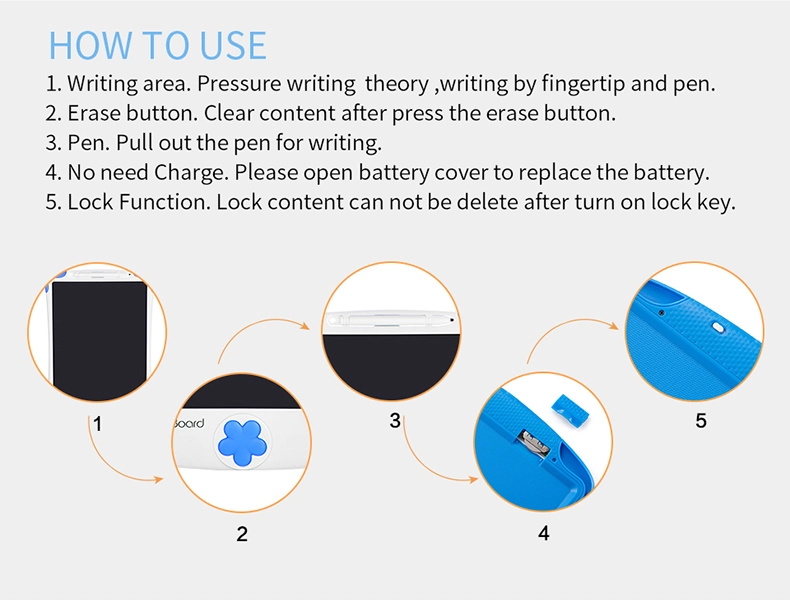 HOW TO USE

1. Writing area. Pressure writing theory ,writing by fingertip and pen.
2. Erase button. Clear content after press the erase button.
3. Pen. Pull out the pen for writing.
4. No need Charge. Please open battery cover to replace the battery.
5. Lock Function. Lock content can not be delete after turn on lock key.

1

board

2

3

4

5